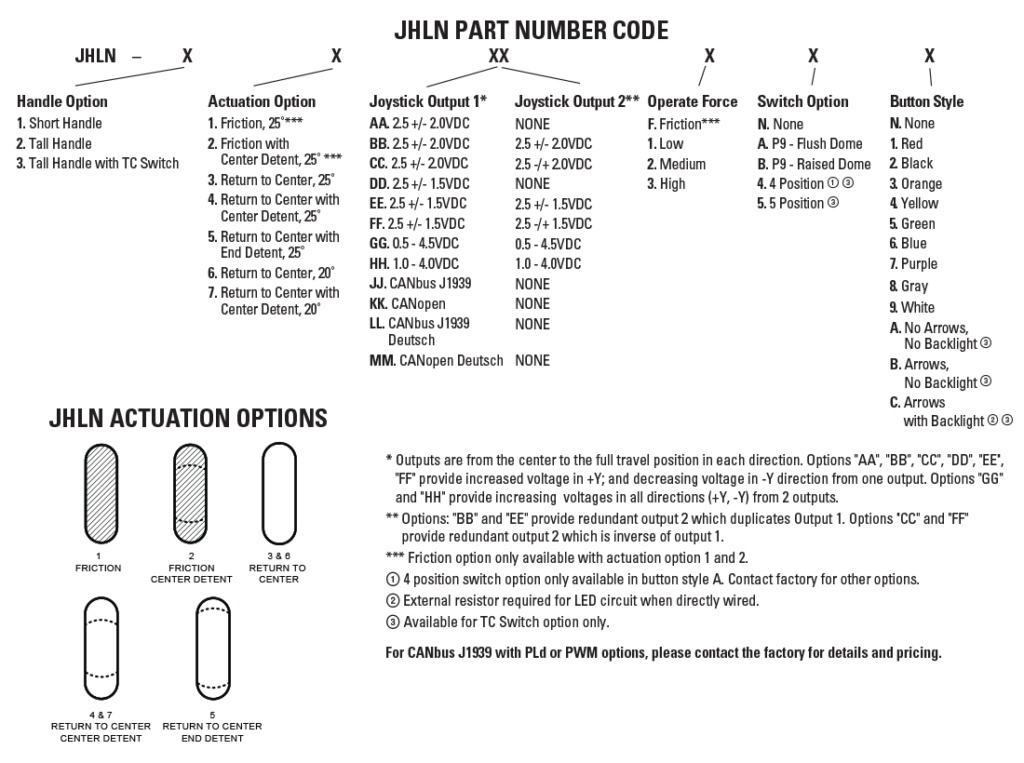 JHLN PART NUMBER CODE

JHLN – X X XX X X X

Handle Option
1. Short Handle
2. Tall Handle
3. Tall Handle with TC Switch

Actuation Option
1. Friction, 25°***
2. Friction with Center Detent, 25° ***
3. Return to Center, 25°
4. Return to Center with Center Detent, 25°
5. Return to Center with End Detent, 25°
6. Return to Center, 20°
7. Return to Center with Center Detent, 20°

| Joystick Output 1* | Joystick Output 2** |
|---|---|
| AA. 2.5 +/- 2.0VDC | NONE |
| BB. 2.5 +/- 2.0VDC | 2.5 +/- 2.0VDC |
| CC. 2.5 +/- 2.0VDC | 2.5 -/+ 2.0VDC |
| DD. 2.5 +/- 1.5VDC | NONE |
| EE. 2.5 +/- 1.5VDC | 2.5 +/- 1.5VDC |
| FF. 2.5 +/- 1.5VDC | 2.5 -/+ 1.5VDC |
| GG. 0.5 - 4.5VDC | 0.5 - 4.5VDC |
| HH. 1.0 - 4.0VDC | 1.0 - 4.0VDC |
| JJ. CANbus J1939 | NONE |
| KK. CANopen | NONE |
| LL. CANbus J1939 Deutsch | NONE |
| MM. CANopen Deutsch | NONE |

Operate Force
F. Friction***
1. Low
2. Medium
3. High

Switch Option
N. None
A. P9 - Flush Dome
B. P9 - Raised Dome
4. 4 Position ① ③
5. 5 Position ③

Button Style
N. None
1. Red
2. Black
3. Orange
4. Yellow
5. Green
6. Blue
7. Purple
8. Gray
9. White
A. No Arrows, No Backlight ③
B. Arrows, No Backlight ③
C. Arrows with Backlight ② ③

JHLN ACTUATION OPTIONS

1 FRICTION
2 FRICTION CENTER DETENT
3 & 6 RETURN TO CENTER
4 & 7 RETURN TO CENTER CENTER DETENT
5 RETURN TO CENTER END DETENT

* Outputs are from the center to the full travel position in each direction. Options "AA", "BB", "CC", "DD", "EE", "FF" provide increased voltage in +Y; and decreasing voltage in -Y direction from one output. Options "GG" and "HH" provide increasing voltages in all directions (+Y, -Y) from 2 outputs.
** Options: "BB" and "EE" provide redundant output 2 which duplicates Output 1. Options "CC" and "FF" provide redundant output 2 which is inverse of output 1.
*** Friction option only available with actuation option 1 and 2.
① 4 position switch option only available in button style A. Contact factory for other options.
② External resistor required for LED circuit when directly wired.
③ Available for TC Switch option only.

For CANbus J1939 with PLd or PWM options, please contact the factory for details and pricing.